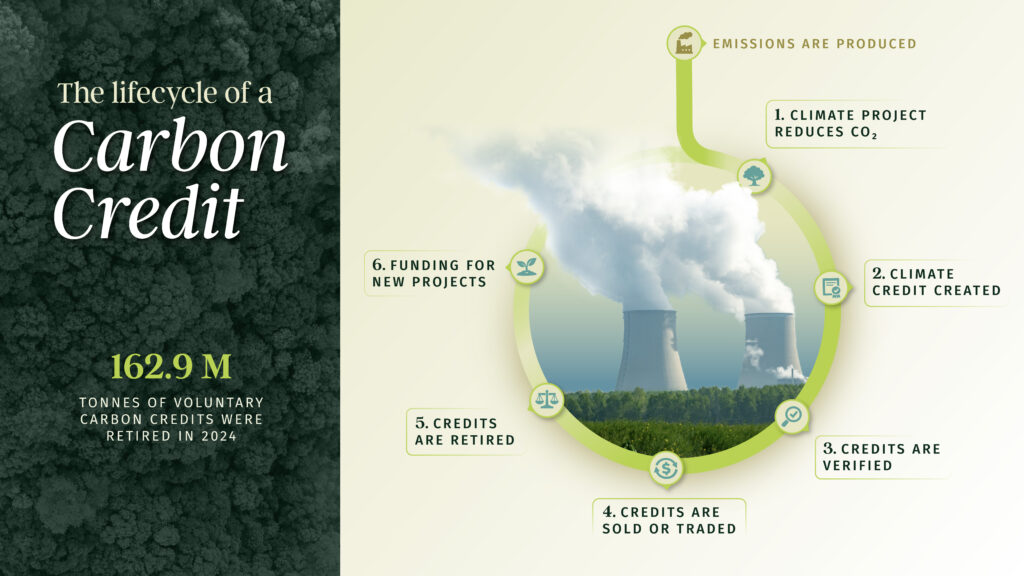 The lifecycle of a
Carbon Credit

162.9 M

TONNES OF VOLUNTARY CARBON CREDITS WERE RETIRED IN 2024

EMISSIONS ARE PRODUCED

1. CLIMATE PROJECT REDUCES $CO_2$

2. CLIMATE CREDIT CREATED

3. CREDITS ARE VERIFIED

4. CREDITS ARE SOLD OR TRADED

5. CREDITS ARE RETIRED

6. FUNDING FOR NEW PROJECTS