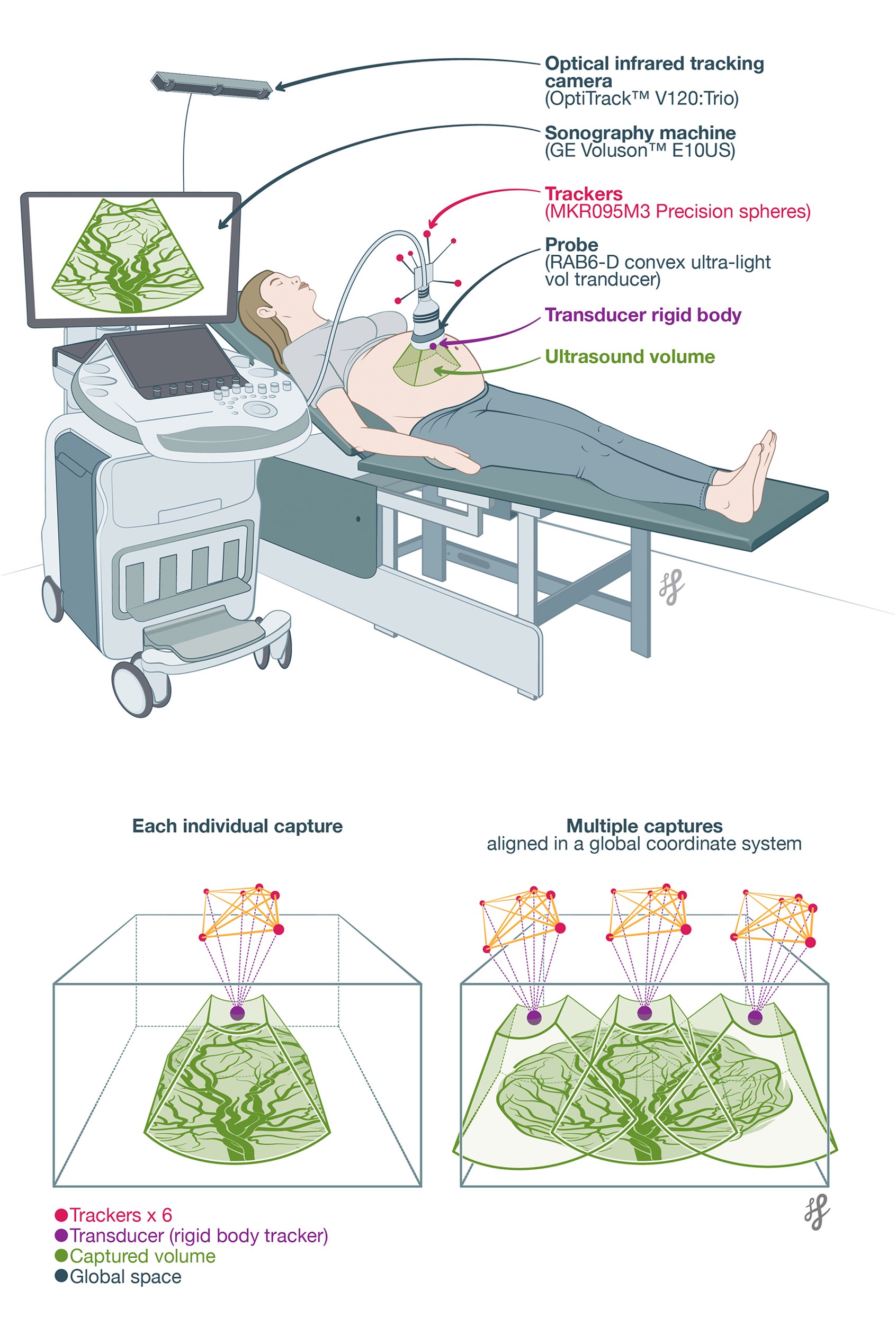 Optical infrared tracking camera
(OptiTrack™ V120:Trio)

Sonography machine
(GE Voluson™ E10US)

Trackers
(MKR095M3 Precision spheres)

Probe
(RAB6-D convex ultra-light vol tranducer)

Transducer rigid body

Ultrasound volume

Each individual capture

Multiple captures
aligned in a global coordinate system

Trackers x 6
Transducer (rigid body tracker)
Captured volume
Global space